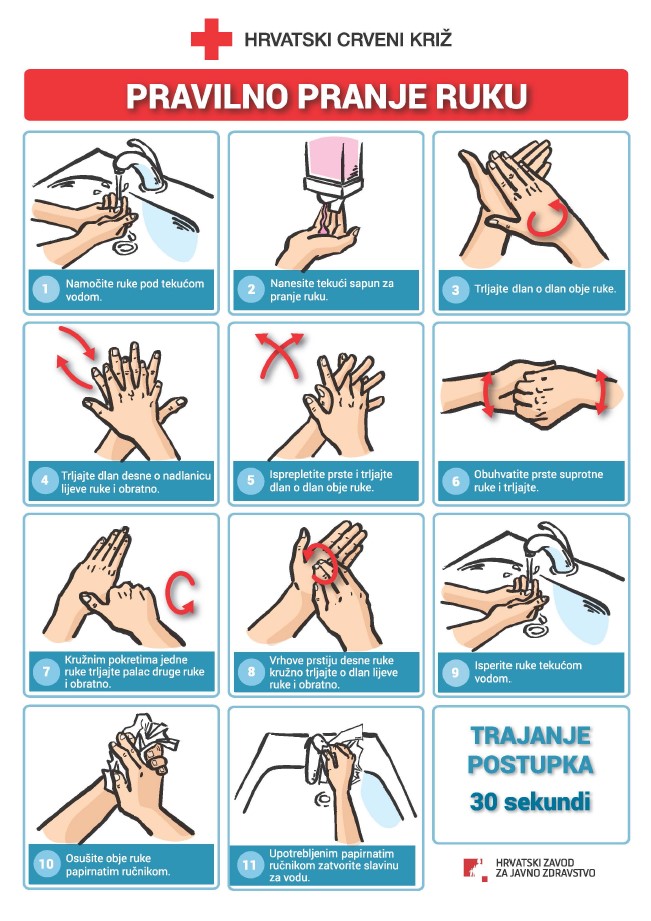 HRVATSKI CRVENI KRIŽ

PRAVILNO PRANJE RUKU

1 Namočite ruke pod tekućom vodom.

2 Nanesite tekući sapun za pranje ruku.

3 Trljajte dlan o dlan obje ruke.

4 Trljajte dlan desne o nadlanicu lijeve ruke i obratno.

5 Isprepletite prste i trljajte dlan o dlan obje ruke.

6 Obuhvatite prste suprotne ruke i trljajte.

7 Kružnim pokretima jedne ruke trljajte palac druge ruke i obratno.

8 Vrhove prstiju desne ruke kružno trljajte o dlan lijeve ruke i obratno.

9 Isperite ruke tekućom vodom.

10 Osušite obje ruke papirnatim ručnikom.

11 Upotrebljenim papirnatim ručnikom zatvorite slavinu za vodu.

TRAJANJE POSTUPKA 30 sekundi

HRVATSKI ZAVOD ZA JAVNO ZDRAVSTVO